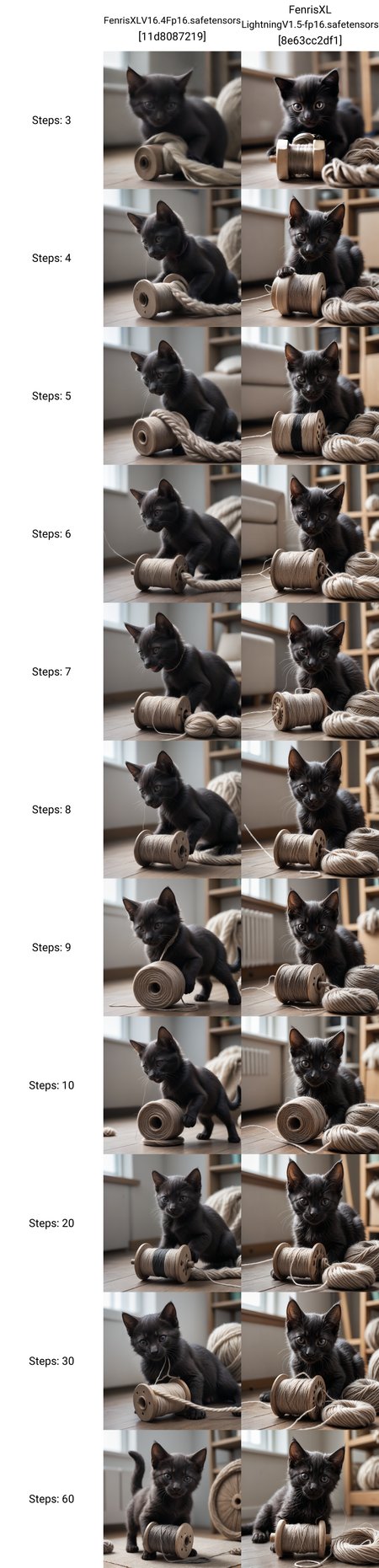 FenrisXLV16.4Fp16.safetensors
[11d8087219]

FenrisXL
LightningV1.5-fp16.safetensors
[8e63cc2df1]

Steps: 3

Steps: 4

Steps: 5

Steps: 6

Steps: 7

Steps: 8

Steps: 9

Steps: 10

Steps: 20

Steps: 30

Steps: 60